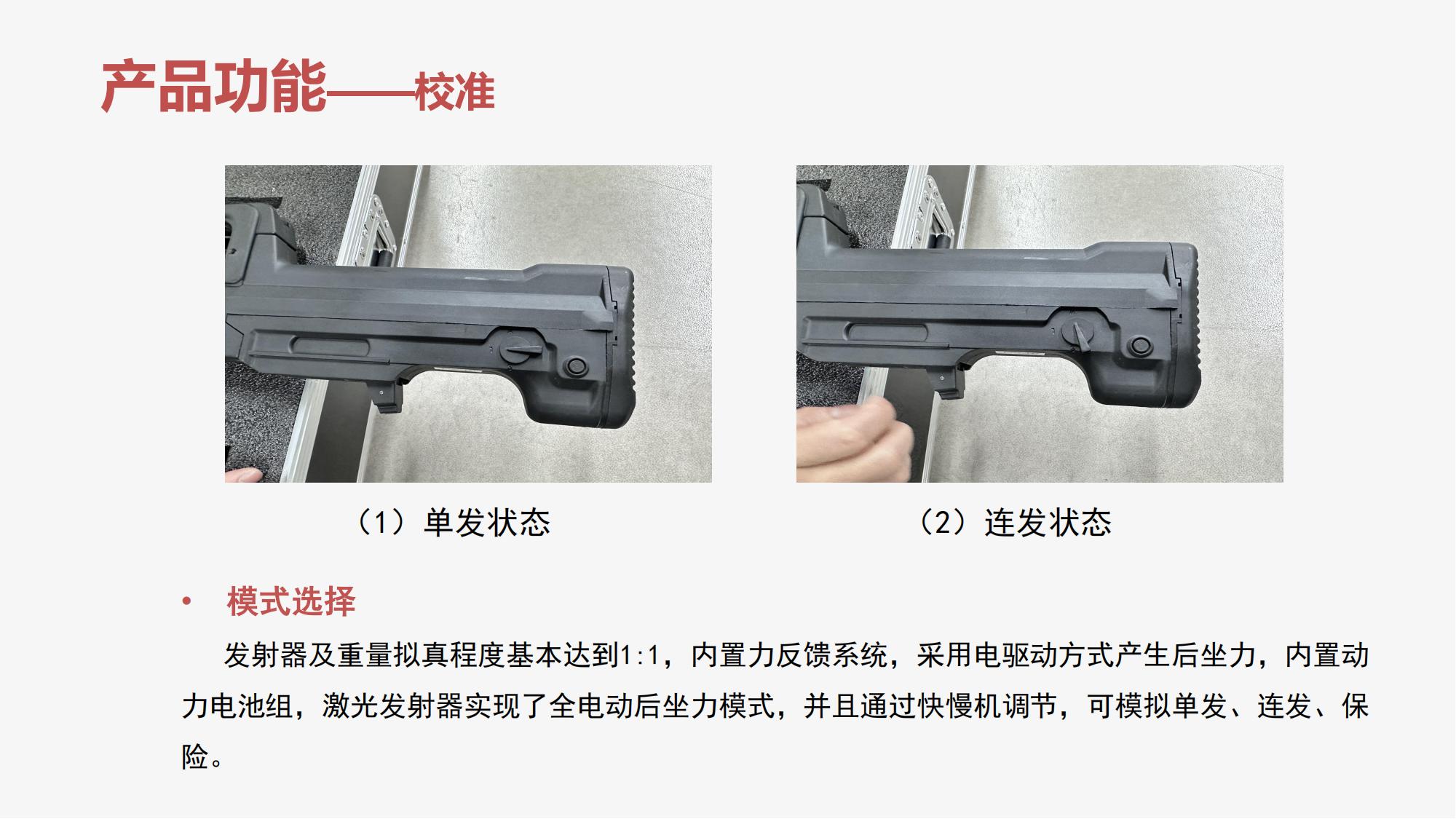 产品功能——校准

（1）单发状态

（2）连发状态

• 模式选择

发射器及重量拟真程度基本达到1:1，内置力反馈系统，采用电驱动方式产生后坐力，内置动力电池组，激光发射器实现了全电动后坐力模式，并且通过快慢机调节，可模拟单发、连发、保险。